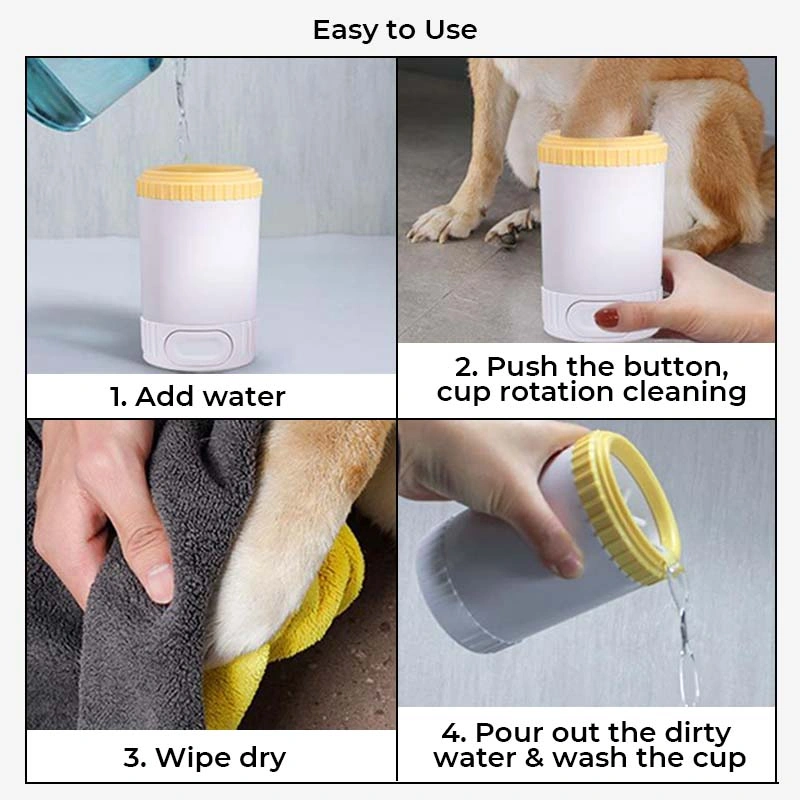 Easy to Use

1. Add water

2. Push the button, cup rotation cleaning

3. Wipe dry

4. Pour out the dirty water & wash the cup