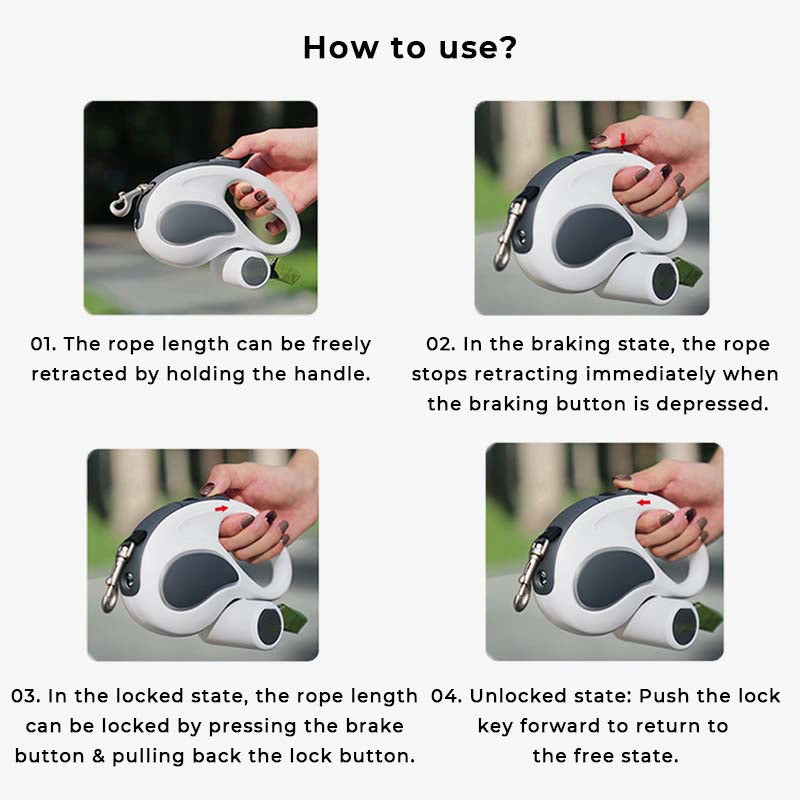 How to use?

01. The rope length can be freely retracted by holding the handle.

02. In the braking state, the rope stops retracting immediately when the braking button is depressed.

03. In the locked state, the rope length can be locked by pressing the brake button & pulling back the lock button.

04. Unlocked state: Push the lock key forward to return to the free state.